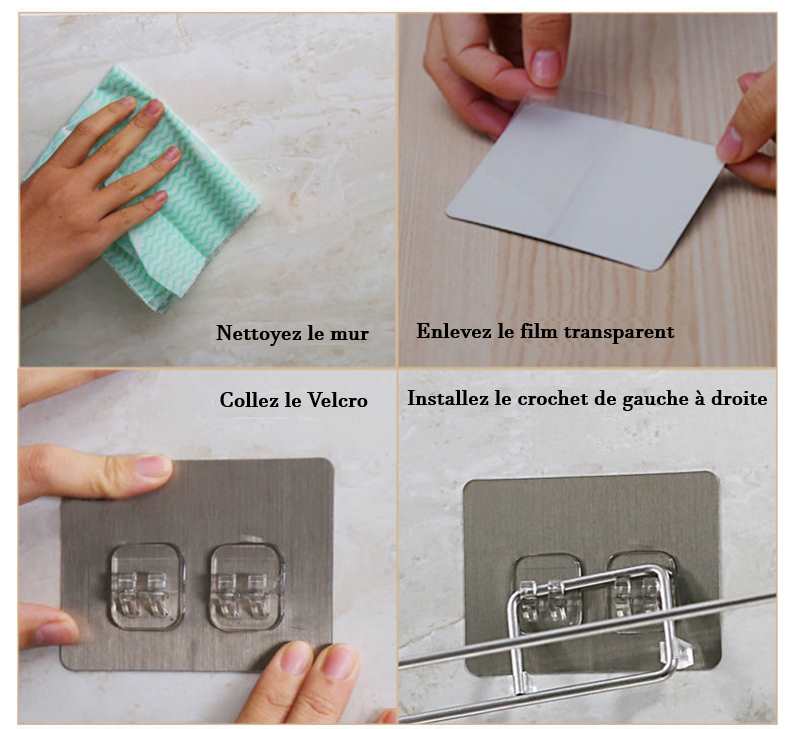 Nettoyez le mur

Enlevez le film transparent

Collez le Velcro

Installez le crochet de gauche à droite