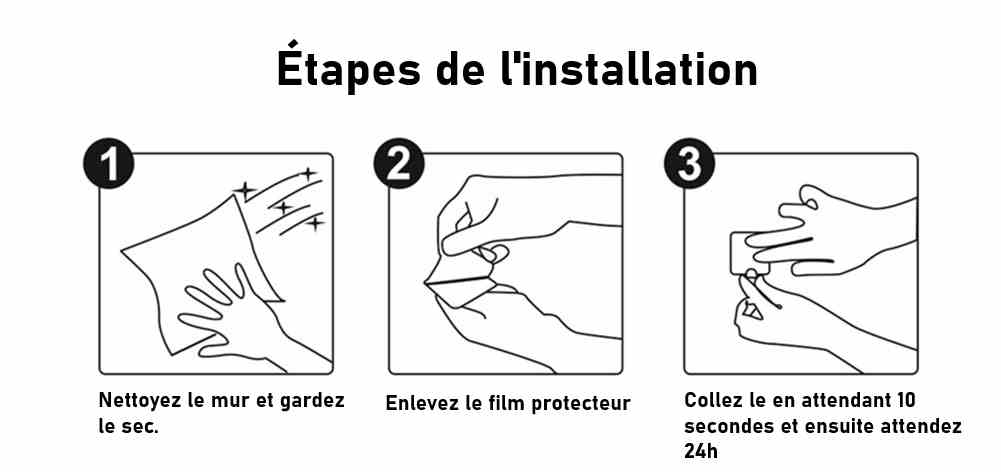 Étapes de l'installation

1

Nettoyez le mur et gardez le sec.

2

Enlevez le film protecteur

3

Collez le en attendant 10 secondes et ensuite attendez 24h